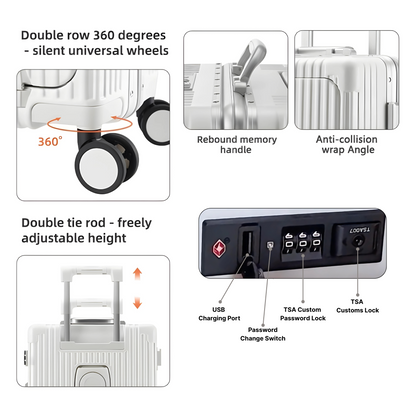 Double row 360 degrees - silent universal wheels

360°

Rebound memory handle

Anti-collision wrap Angle

Double tie rod - freely adjustable height

TSA007

USB Charging Port

Password Change Switch

TSA Custom Password Lock

TSA Customs Lock